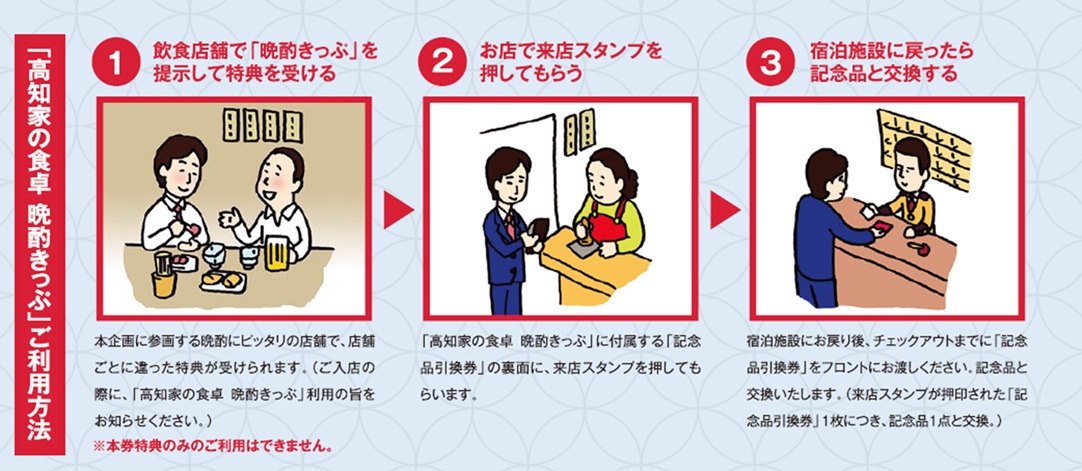 「高知家の食卓 晩酌きっぷ」ご利用方法

1 飲食店舗で「晩酌きっぷ」を提示して特典を受ける

本企画に参画する晩酌にピッタリの店舗で、店舗ごとに違った特典が受けられます。（ご入店の際に、「高知家の食卓 晩酌きっぷ」利用の旨をお知らせください。）
※本券特典のみのご利用はできません。

2 お店で来店スタンプを押してもらう

「高知家の食卓 晩酌きっぷ」に付属する「記念品引換券」の裏面に、来店スタンプを押してもらいます。

3 宿泊施設に戻ったら記念品と交換する

宿泊施設にお戻り後、チェックアウトまでに「記念品引換券」をフロントにお渡しください。記念品と交換いたします。（来店スタンプが押印された「記念品引換券」1枚につき、記念品1点と交換。）